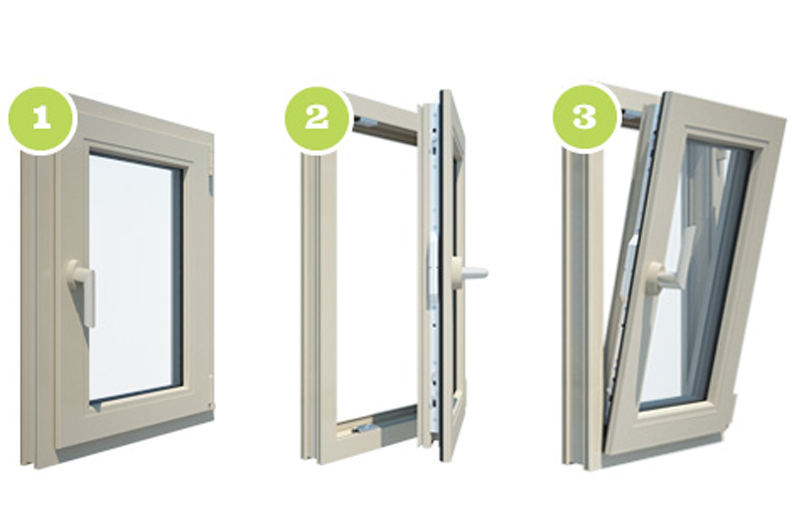 1

2

3